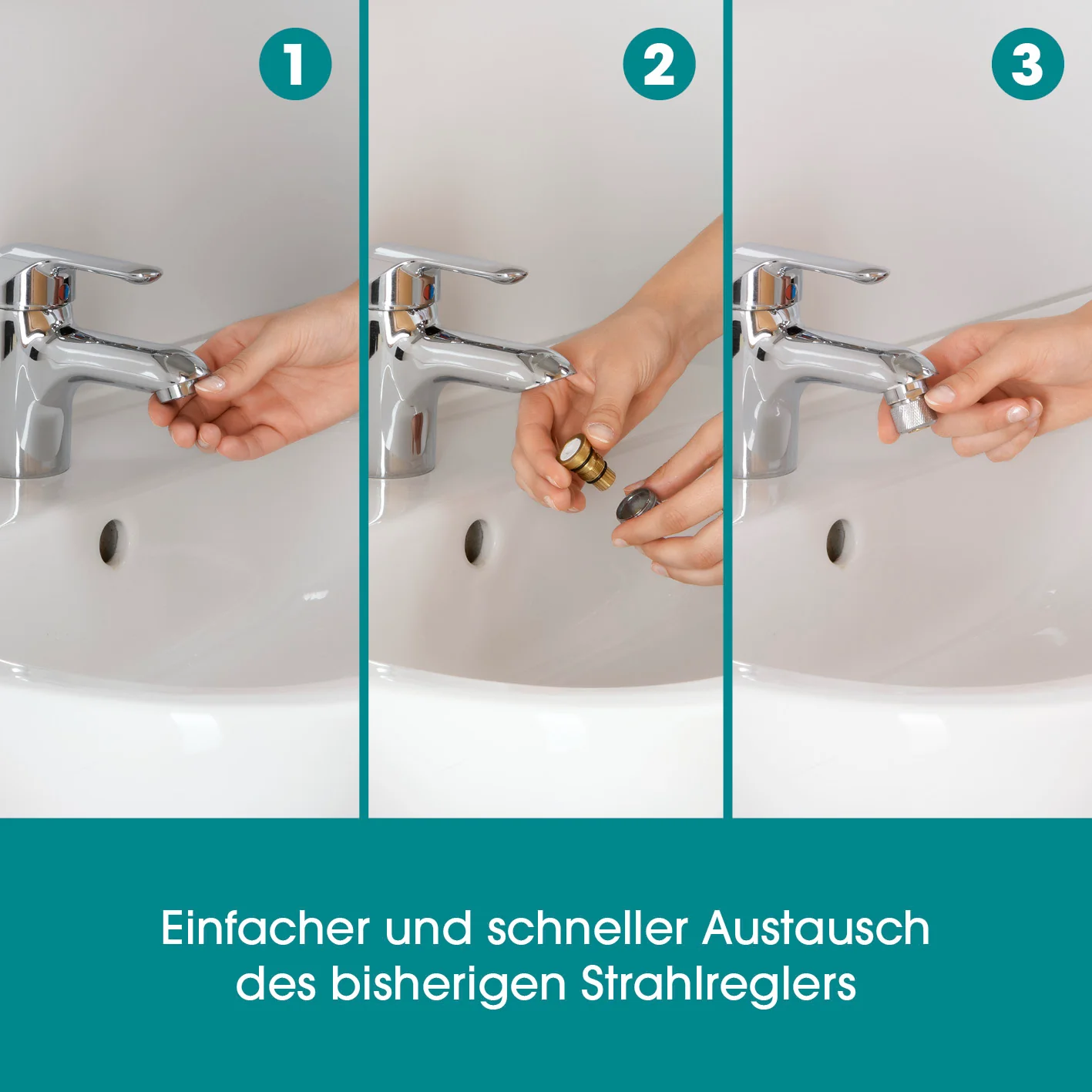 1

2

3

Einfacher und schneller Austausch des bisherigen Strahlreglers