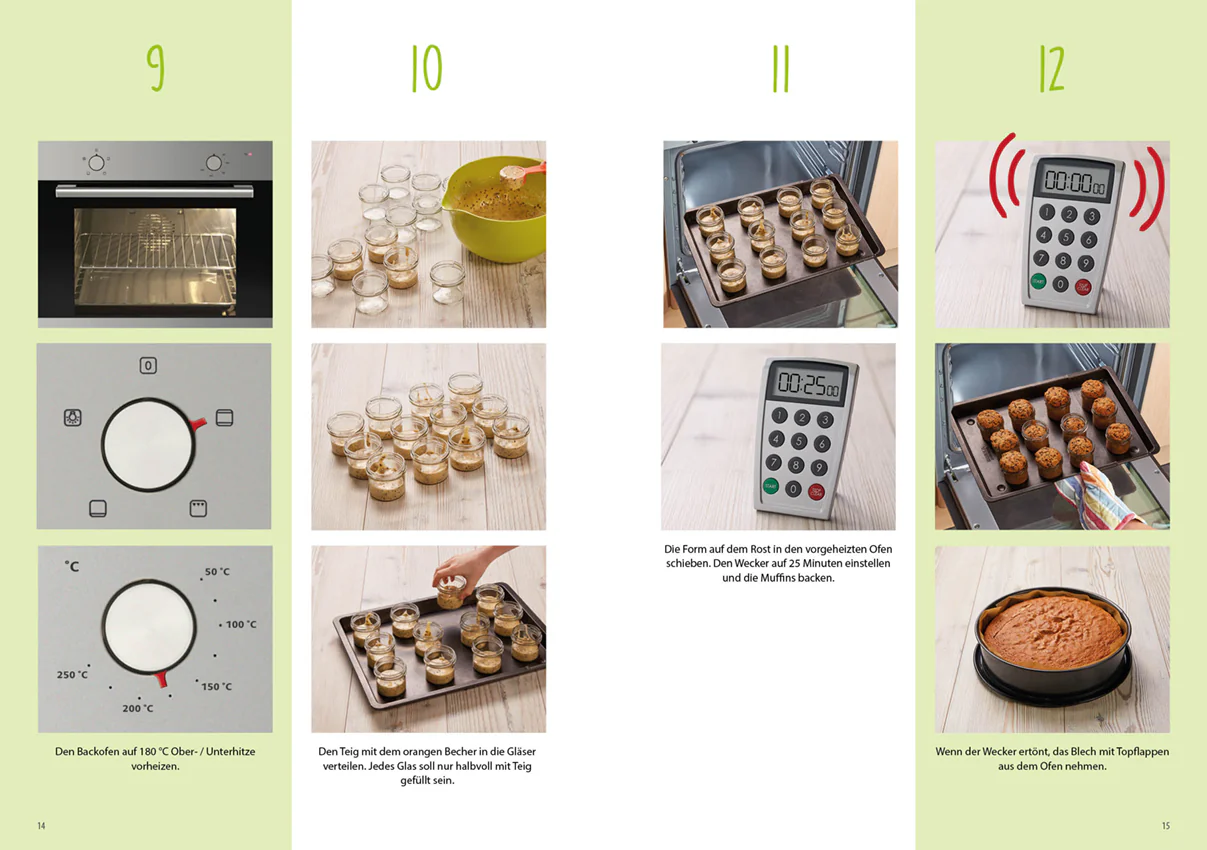 9

0

°C

50 °C

100 °C

150 °C

200 °C

250 °C

Den Backofen auf 180 °C Ober- / Unterhitze vorheizen.

14

10

Den Teig mit dem orangen Becher in die Gläser verteilen. Jedes Glas soll nur halbvoll mit Teig gefüllt sein.

11

00:25 00

1 2 3
4 5 6
7 8 9
0

Die Form auf dem Rost in den vorgeheizten Ofen schieben. Den Wecker auf 25 Minuten einstellen und die Muffins backen.

12

00:00 00

1 2 3
4 5 6
7 8 9
0

Wenn der Wecker ertönt, das Blech mit Topflappen aus dem Ofen nehmen.

15